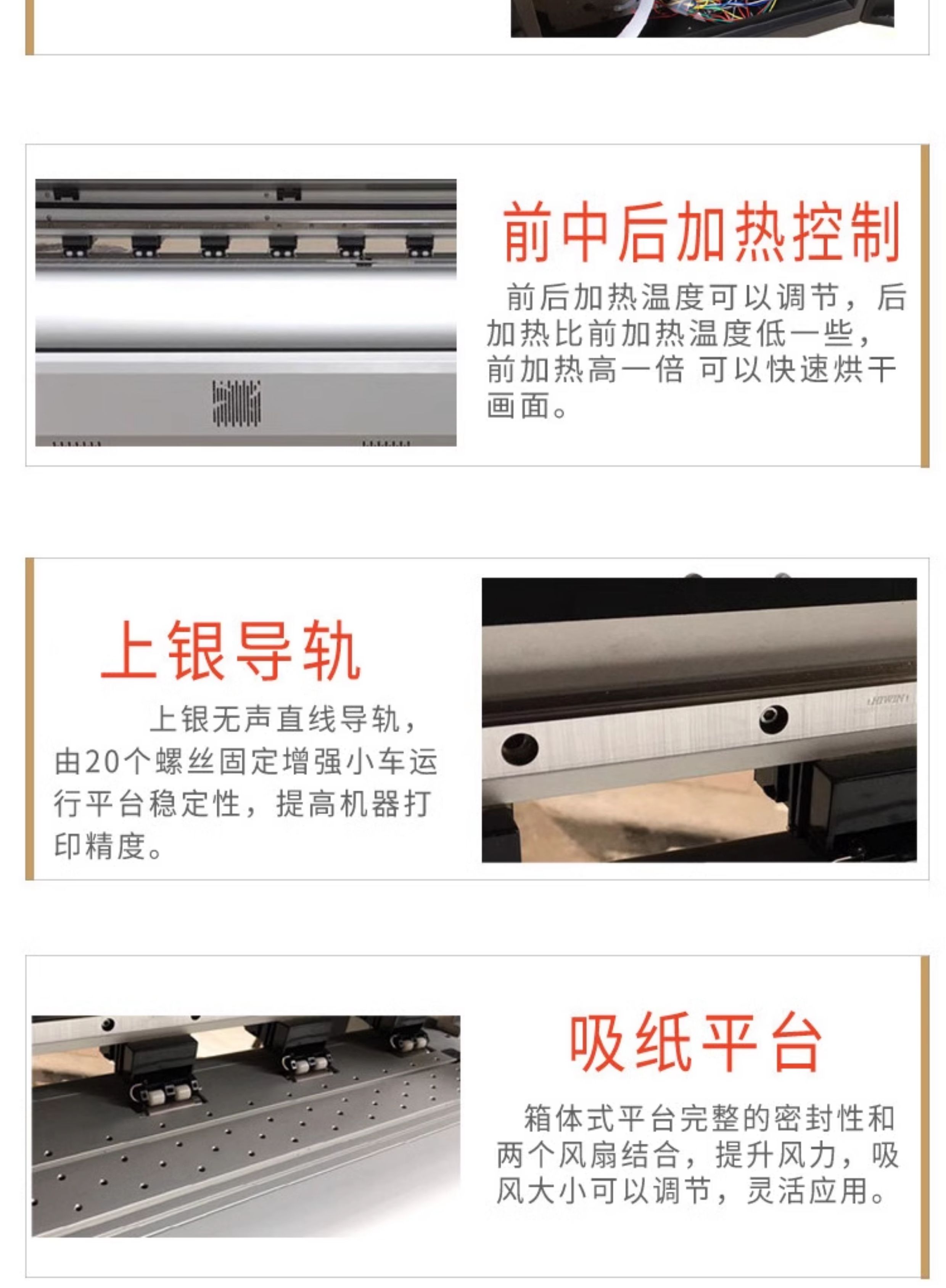 前中后加热控制

前后加热温度可以调节，后加热比前加热温度低一些，前加热高一倍 可以快速烘干画面。

上银导轨

上银无声直线导轨，由20个螺丝固定增强小车运行平台稳定性，提高机器打印精度。

HIWIN

吸纸平台

箱体式平台完整的密封性和两个风扇结合，提升风力，吸风大小可以调节，灵活应用。