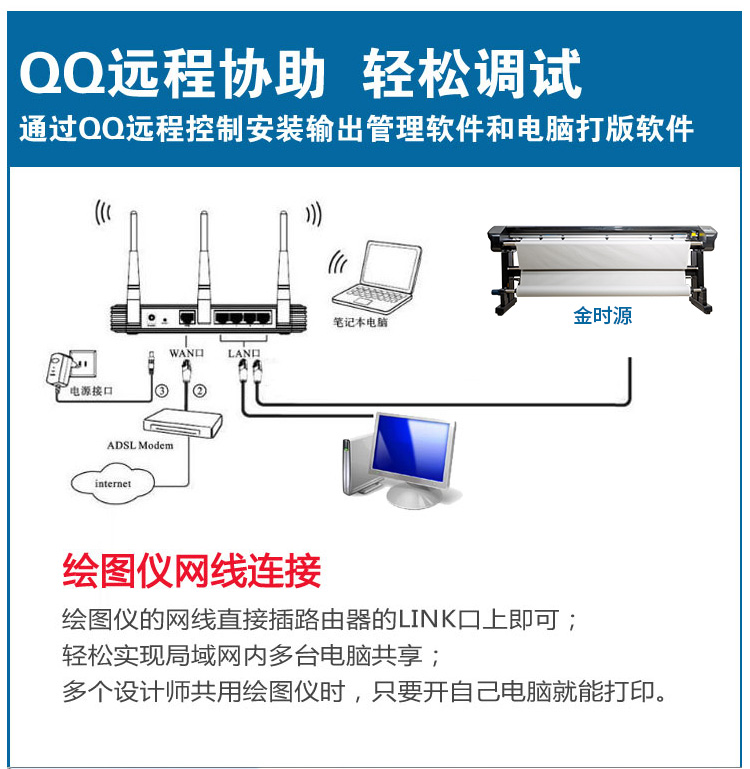 QQ远程协助 轻松调试
通过QQ远程控制安装输出管理软件和电脑打版软件

笔记本电脑

金时源

WAN口

LAN口

电源接口

③

②

ADSL Modem

internet

绘图仪网线连接
绘图仪的网线直接插路由器的LINK口上即可；
轻松实现局域网内多台电脑共享；
多个设计师共用绘图仪时，只要开自己电脑就能打印。