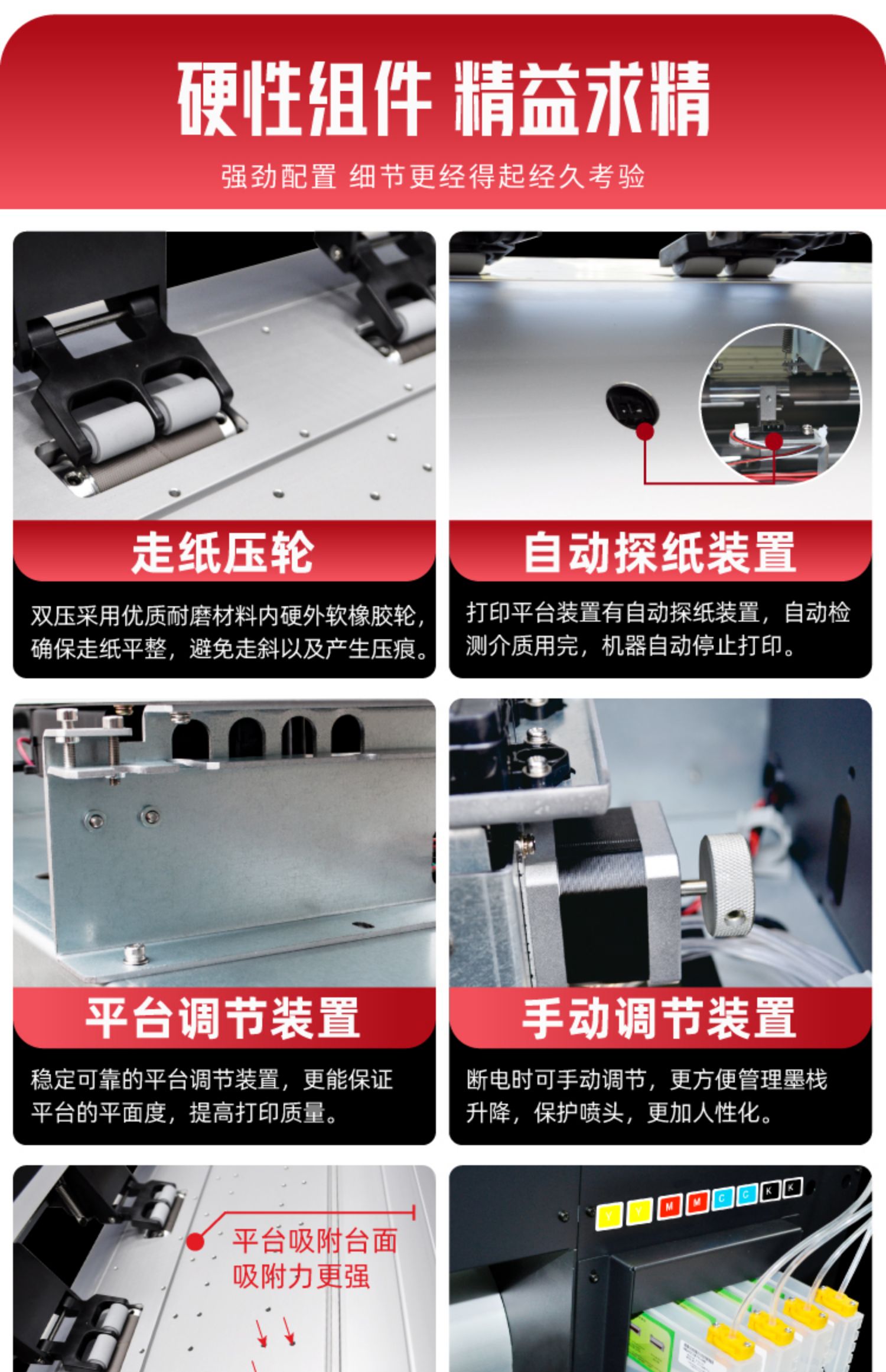 硬性组件 精益求精

强劲配置 细节更经得起经久考验

走纸压轮

双压采用优质耐磨材料内硬外软橡胶轮，确保走纸平整，避免走斜以及产生压痕。

自动探纸装置

打印平台装置有自动探纸装置，自动检测介质用完，机器自动停止打印。

平台调节装置

稳定可靠的平台调节装置，更能保证平台的平面度，提高打印质量。

手动调节装置

断电时可手动调节，更方便管理墨栈升降，保护喷头，更加人性化。

平台吸附台面
吸附力更强

Y Y M M C C K K