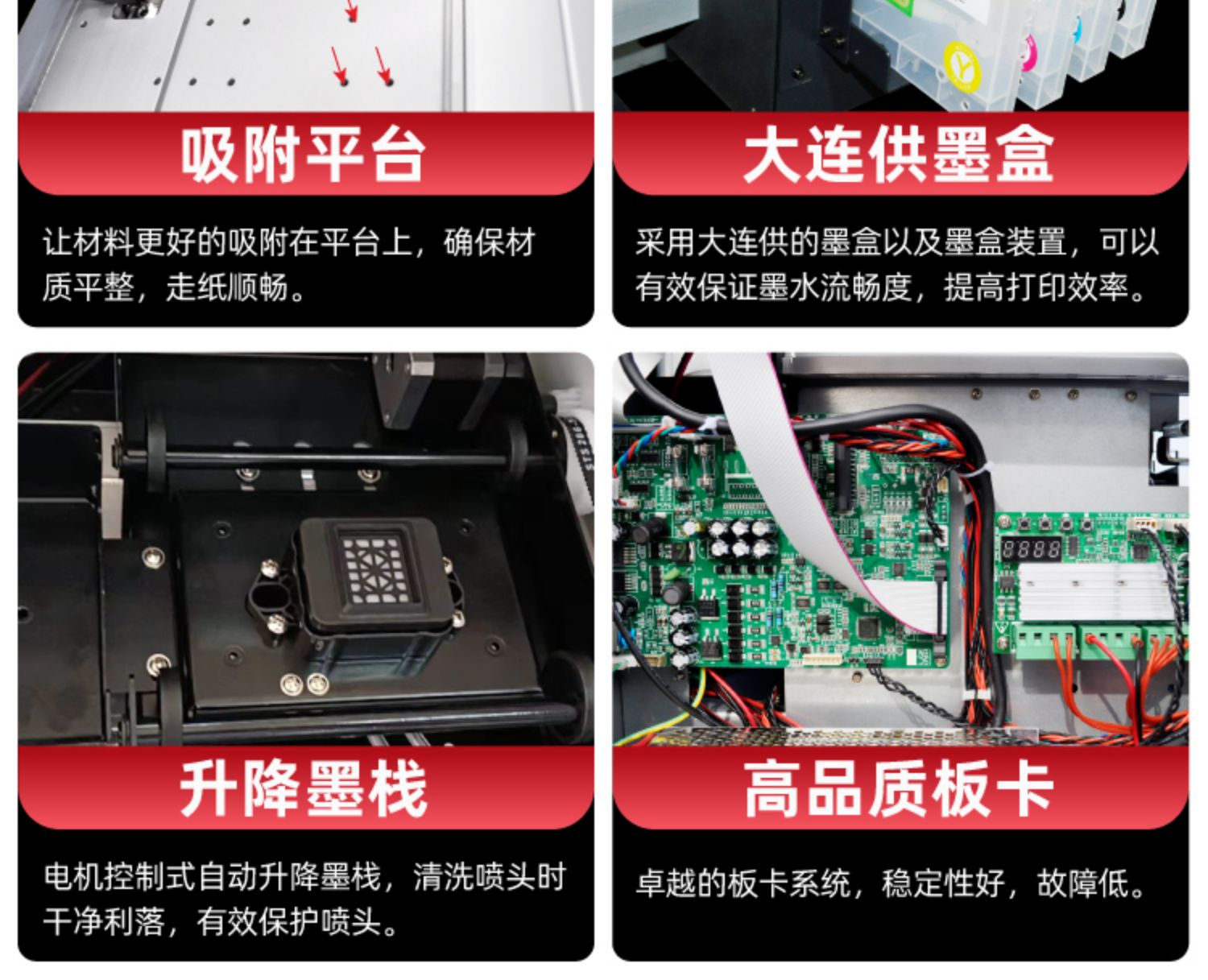 吸附平台

让材料更好的吸附在平台上，确保材质平整，走纸顺畅。

大连供墨盒

采用大连供的墨盒以及墨盒装置，可以有效保证墨水流畅度，提高打印效率。

升降墨栈

电机控制式自动升降墨栈，清洗喷头时干净利落，有效保护喷头。

高品质板卡

卓越的板卡系统，稳定性好，故障低。