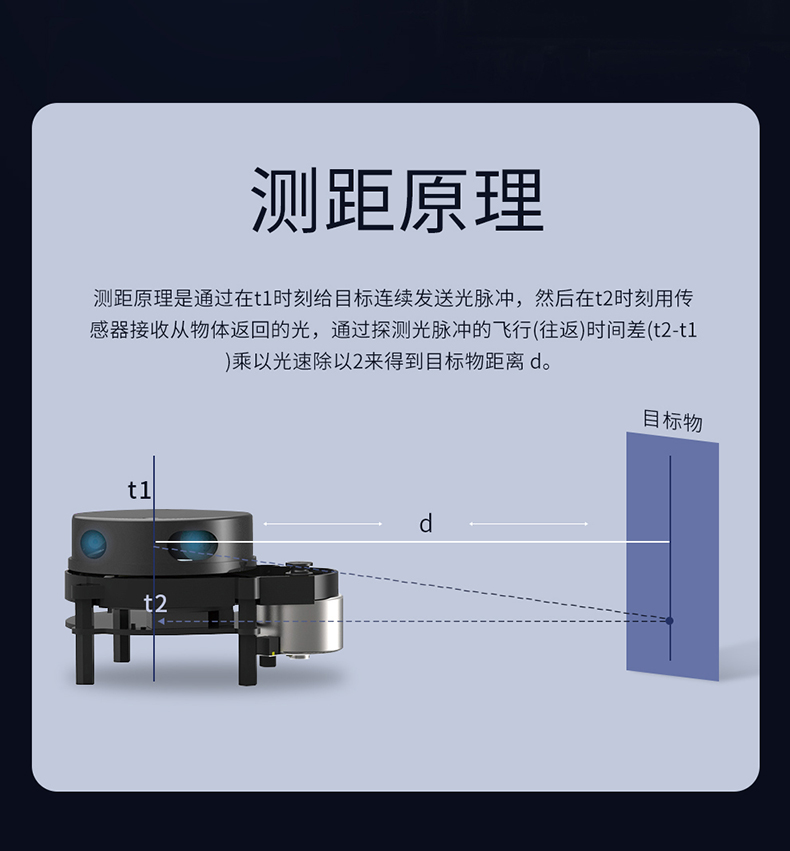 测距原理

测距原理是通过在t1时刻给目标连续发送光脉冲，然后在t2时刻用传感器接收从物体返回的光，通过探测光脉冲的飞行(往返)时间差(t2-t1)乘以光速除以2来得到目标物距离 d。

目标物

t1

d

t2