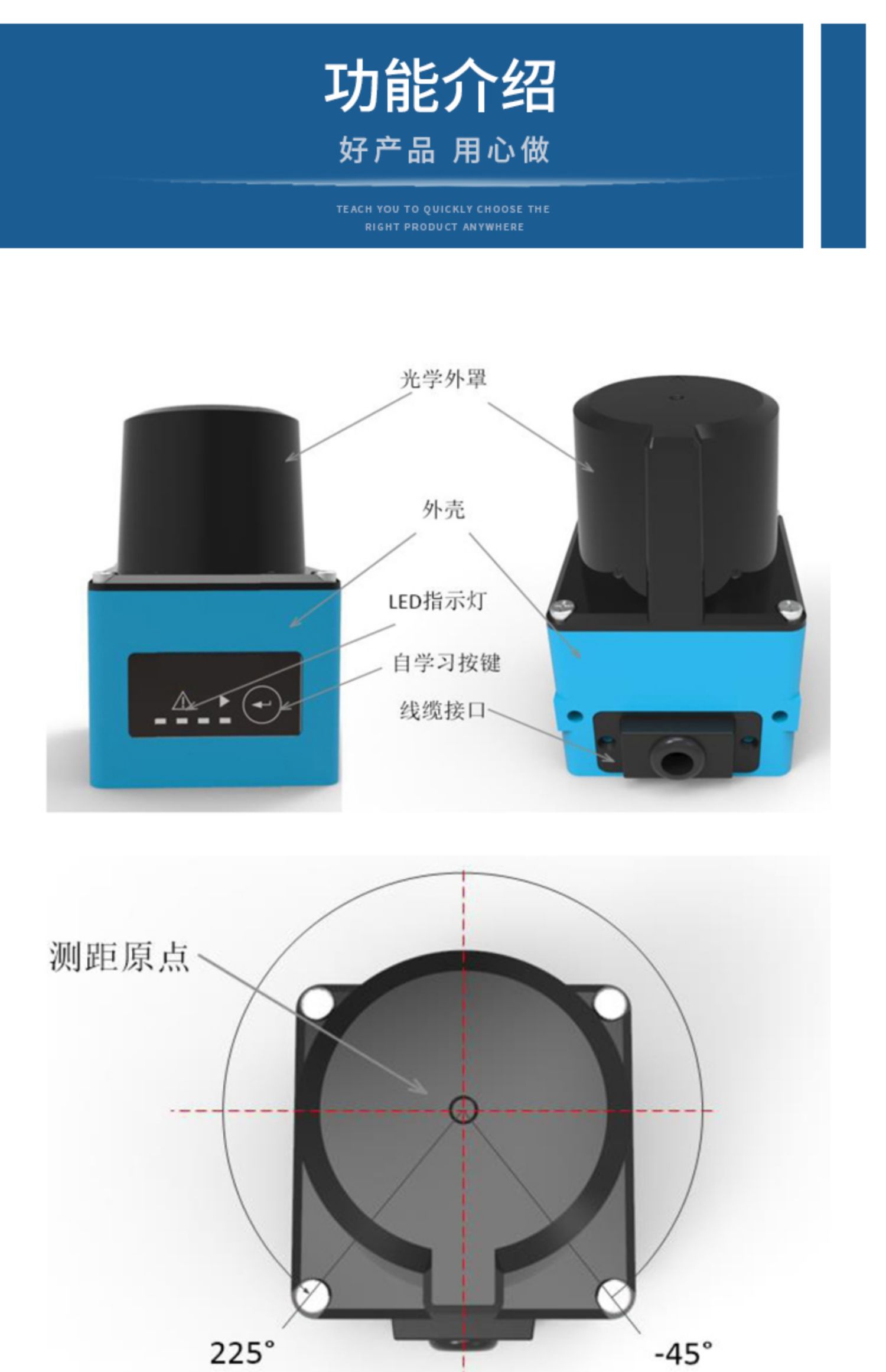 功能介绍

好产品 用心做

TEACH YOU TO QUICKLY CHOOSE THE RIGHT PRODUCT ANYWHERE

光学外罩

外壳

LED指示灯

自学习按键

线缆接口

测距原点

225°

-45°