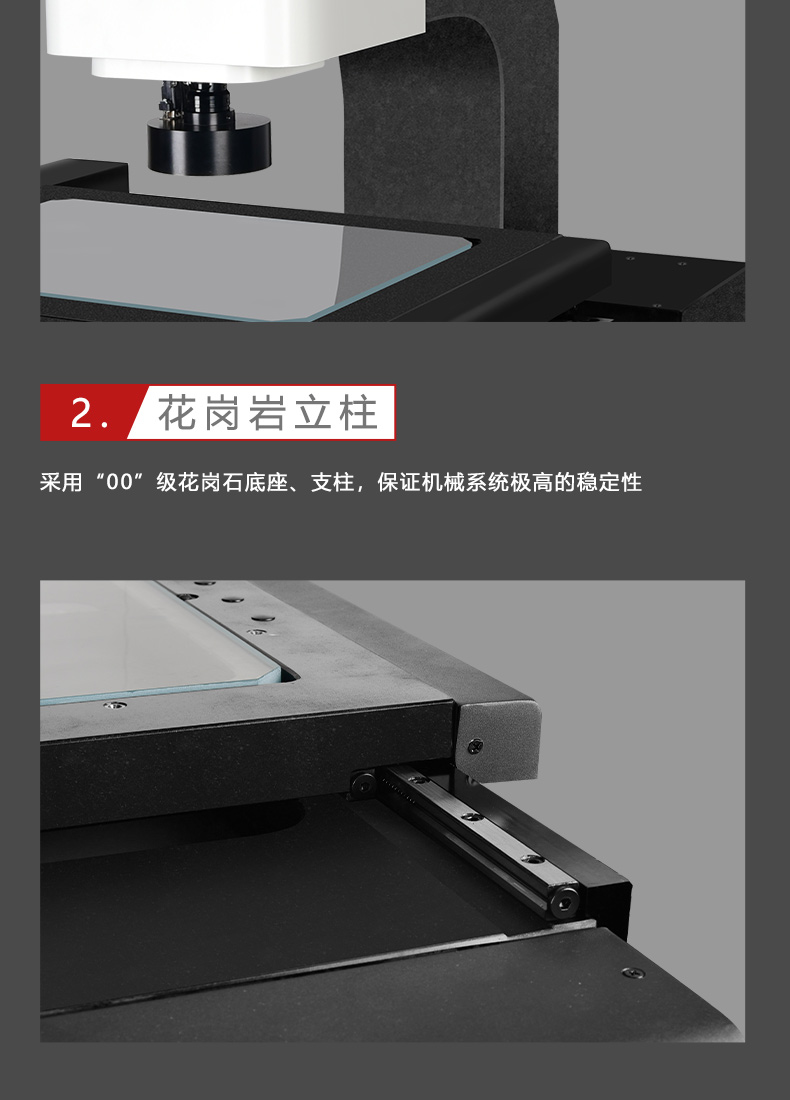 2. 花岗岩立柱

采用“00”级花岗石底座、支柱，保证机械系统极高的稳定性