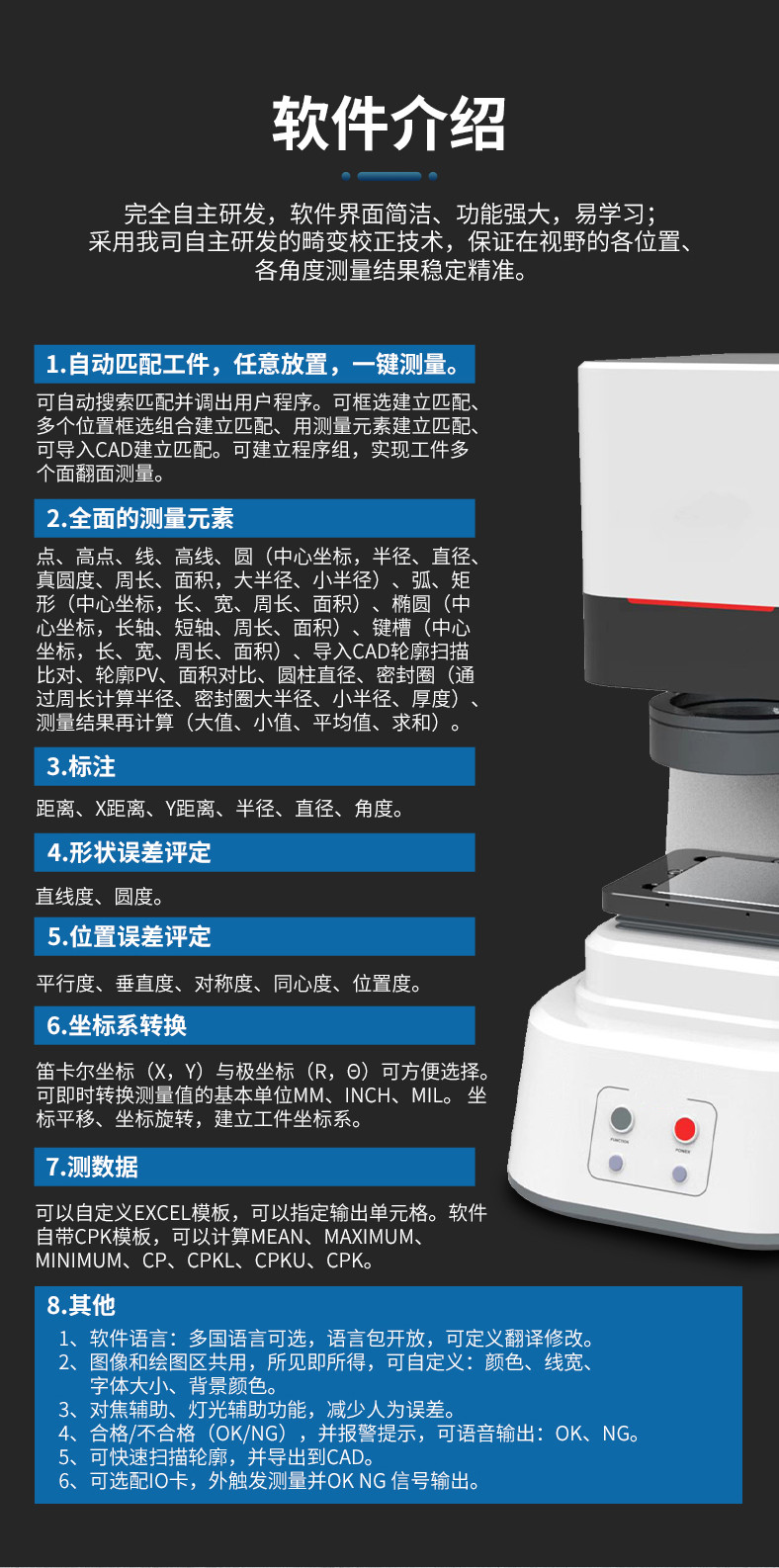 软件介绍

完全自主研发，软件界面简洁、功能强大，易学习；采用我司自主研发的畸变校正技术，保证在视野的各位置、各角度测量结果稳定精准。

1.自动匹配工件，任意放置，一键测量。

可自动搜索匹配并调出用户程序。可框选建立匹配、多个位置框选组合建立匹配、用测量元素建立匹配、可导入CAD建立匹配。可建立程序组，实现工件多个面翻面测量。

2.全面的测量元素

点、高点、线、高线、圆（中心坐标，半径、直径、真圆度、周长、面积，大半径、小半径）、弧、矩形（中心坐标，长、宽、周长、面积）、椭圆（中心坐标，长轴、短轴、周长、面积）、键槽（中心坐标，长、宽、周长、面积）、导入CAD轮廓扫描比对、轮廓PV、面积对比、圆柱直径、密封圈（通过周长计算半径、密封圈大半径、小半径、厚度）、测量结果再计算（大值、小值、平均值、求和）。

3.标注

距离、X距离、Y距离、半径、直径、角度。

4.形状误差评定

直线度、圆度。

5.位置误差评定

平行度、垂直度、对称度、同心度、位置度。

6.坐标系转换

笛卡尔坐标（X，Y）与极坐标（R，Θ）可方便选择。可即时转换测量值的基本单位MM、INCH、MIL。坐标平移、坐标旋转，建立工件坐标系。

7.测数据

可以自定义EXCEL模板，可以指定输出单元格。软件自带CPK模板，可以计算MEAN、MAXIMUM、MINIMUM、CP、CPKL、CPKU、CPK。

8.其他

1、软件语言：多国语言可选，语言包开放，可定义翻译修改。
2、图像和绘图区共用，所见即所得，可自定义：颜色、线宽、字体大小、背景颜色。
3、对焦辅助、灯光辅助功能，减少人为误差。
4、合格/不合格（OK/NG），并报警提示，可语音输出：OK、NG。
5、可快速扫描轮廓，并导出到CAD。
6、可选配IO卡，外触发测量并OK NG 信号输出。

FUNCTION
POWER