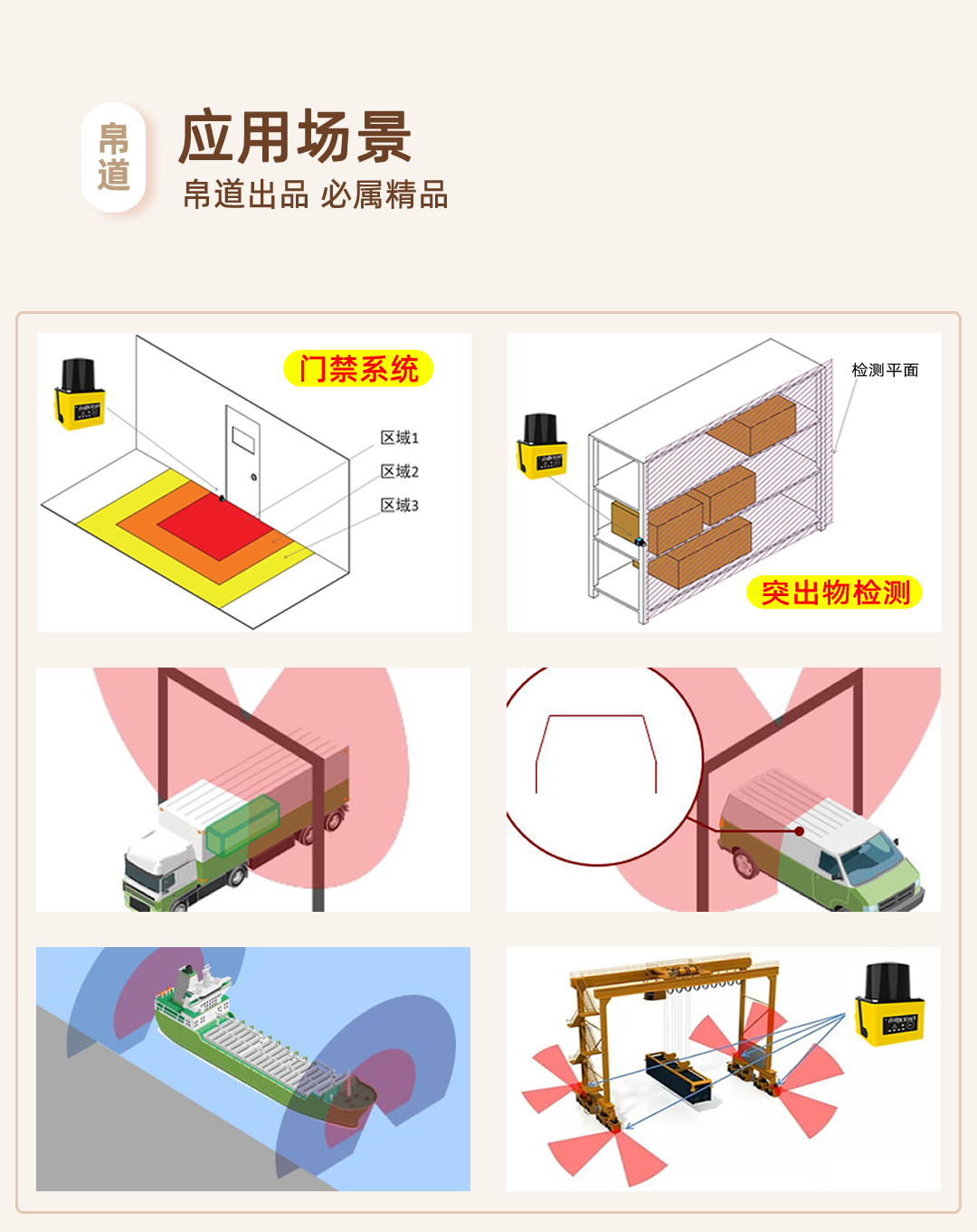 帛道

应用场景

帛道出品 必属精品

门禁系统

区域1

区域2

区域3

检测平面

突出物检测