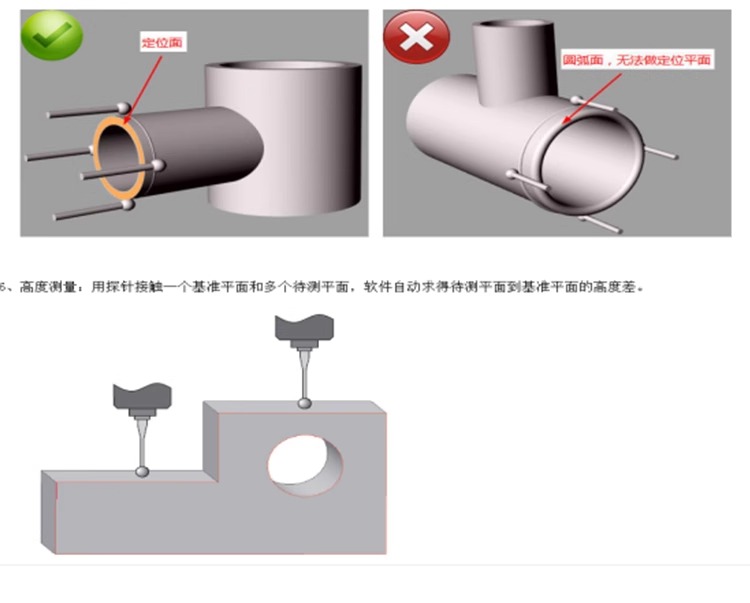 定位面

圆弧面，无法做定位平面

6、高度测量：用探针接触一个基准平面和多个待测平面，软件自动求得待测平面到基准平面的高度差。