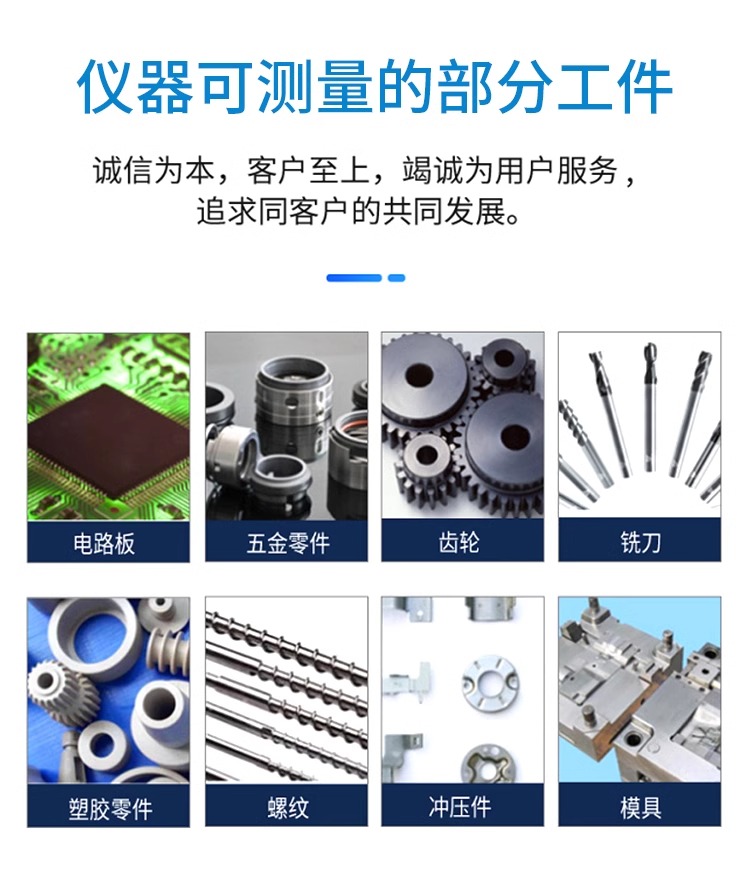 仪器可测量的部分工件

诚信为本，客户至上，竭诚为用户服务，追求同客户的共同发展。

电路板

五金零件

齿轮

铣刀

塑胶零件

螺纹

冲压件

模具