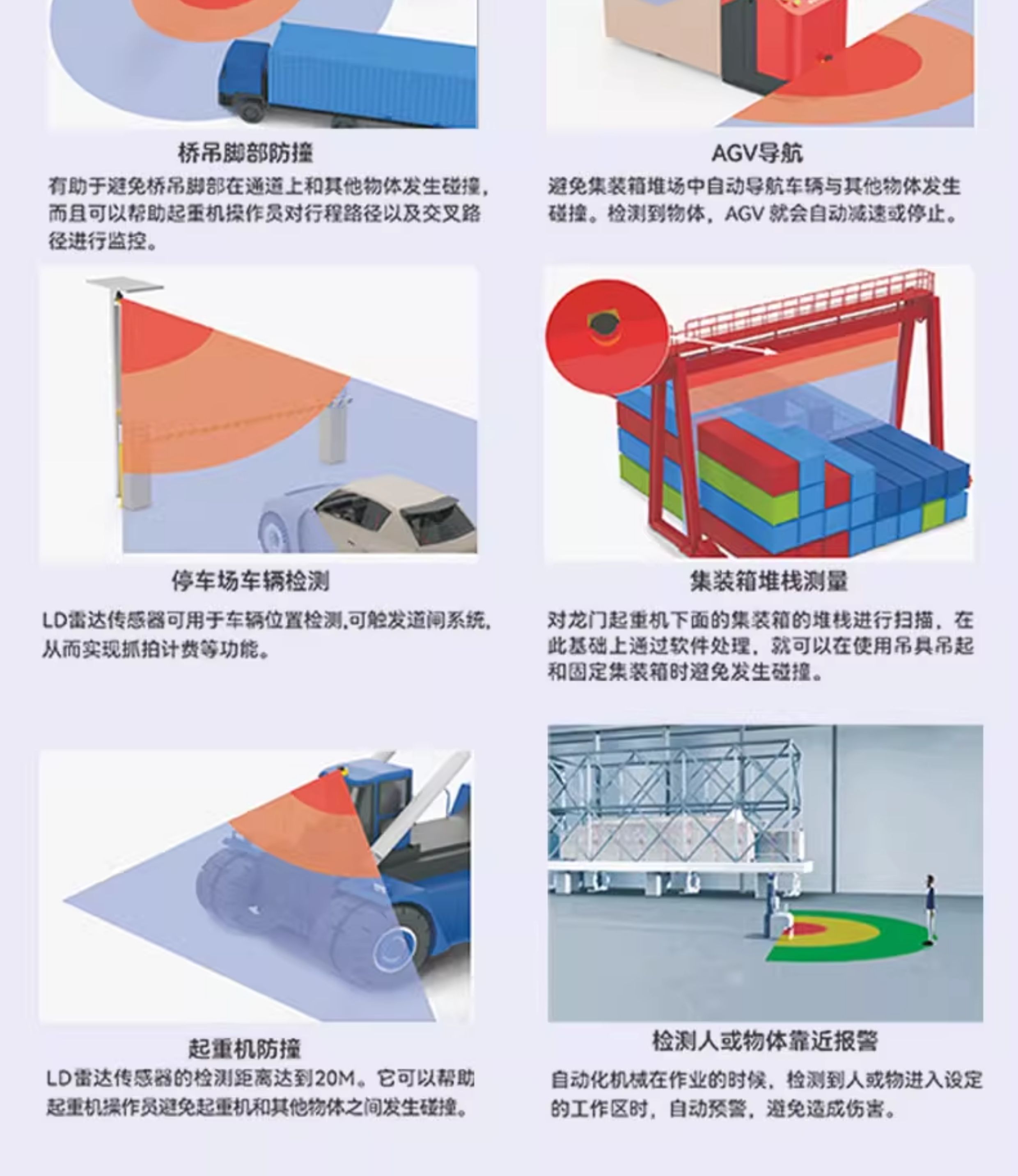 桥吊脚部防撞

有助于避免桥吊脚部在通道上和其他物体发生碰撞，而且可以帮助起重机操作员对行程路径以及交叉路径进行监控。

AGV导航

避免集装箱堆场中自动导航车辆与其他物体发生碰撞。检测到物体，AGV 就会自动减速或停止。

停车场车辆检测

LD雷达传感器可用于车辆位置检测,可触发道闸系统，从而实现抓拍计费等功能。

集装箱堆栈测量

对龙门起重机下面的集装箱的堆栈进行扫描，在此基础上通过软件处理，就可以在使用吊具吊起和固定集装箱时避免发生碰撞。

起重机防撞

LD雷达传感器的检测距离达到20M。它可以帮助起重机操作员避免起重机和其他物体之间发生碰撞。

检测人或物体靠近报警

自动化机械在作业的时候，检测到人或物进入设定的工作区时，自动预警，避免造成伤害。