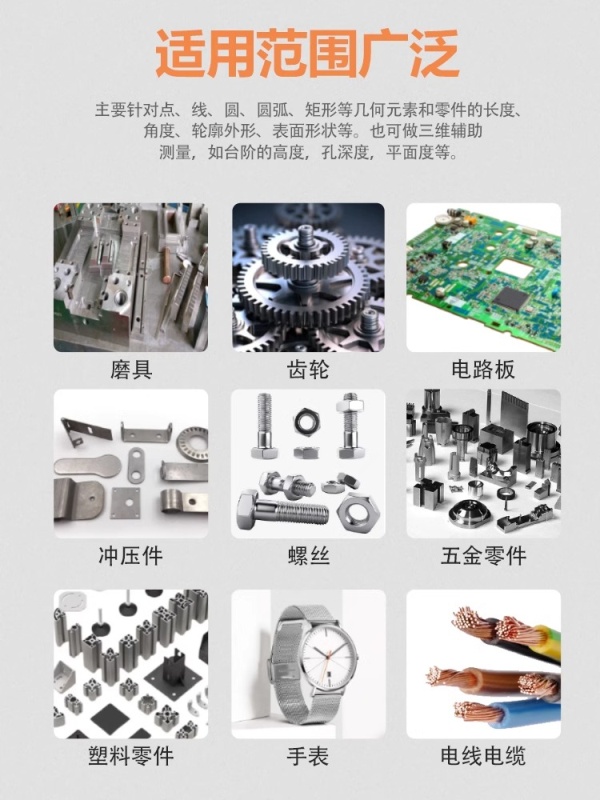 适用范围广泛

主要针对点、线、圆、圆弧、矩形等几何元素和零件的长度、角度、轮廓外形、表面形状等。也可做三维辅助测量，如台阶的高度，孔深度，平面度等。

磨具

齿轮

电路板

冲压件

螺丝

五金零件

塑料零件

手表

电线电缆