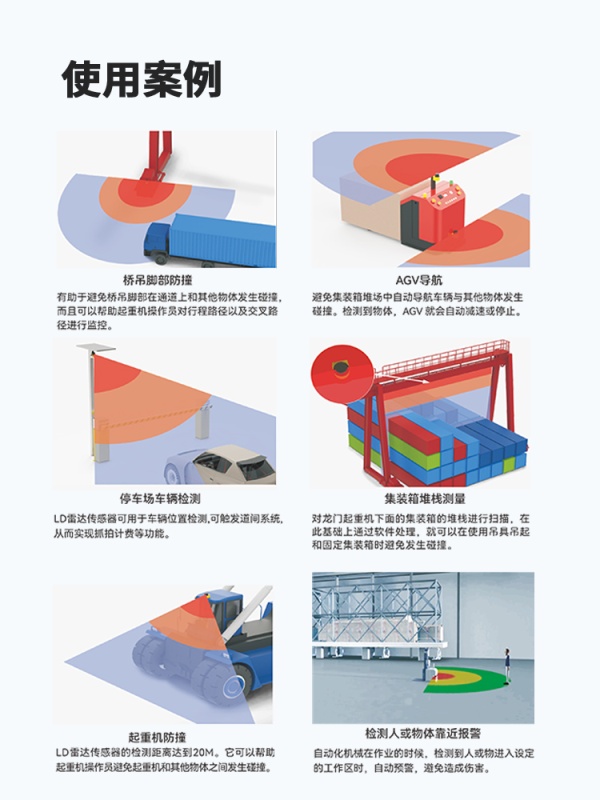 使用案例

桥吊脚部防撞
有助于避免桥吊脚部在通道上和其他物体发生碰撞，而且可以帮助起重机操作员对行程路径以及交叉路径进行监控。

AGV导航
避免集装箱堆场中自动导航车辆与其他物体发生碰撞。检测到物体，AGV 就会自动减速或停止。

停车场车辆检测
LD雷达传感器可用于车辆位置检测,可触发道闸系统,从而实现抓拍计费等功能。

集装箱堆栈测量
对龙门起重机下面的集装箱的堆栈进行扫描，在此基础上通过软件处理，就可以在使用吊具吊起和固定集装箱时避免发生碰撞。

起重机防撞
LD雷达传感器的检测距离达到20M。它可以帮助起重机操作员避免起重机和其他物体之间发生碰撞。

检测人或物体靠近报警
自动化机械在作业的时候，检测到人或物进入设定的工作区时，自动预警，避免造成伤害。