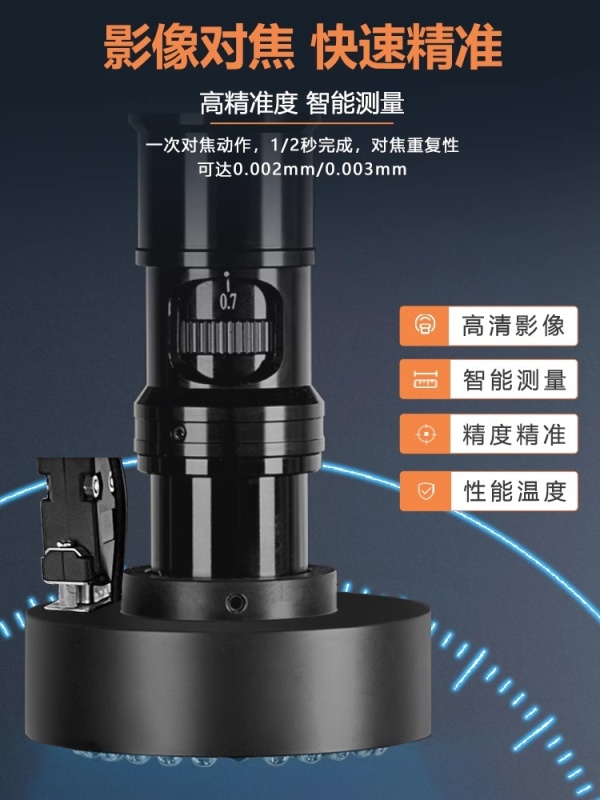 影像对焦 快速精准

高精准度 智能测量

一次对焦动作，1/2秒完成，对焦重复性可达0.002mm/0.003mm

0.7

高清影像

智能测量

精度精准

性能温度