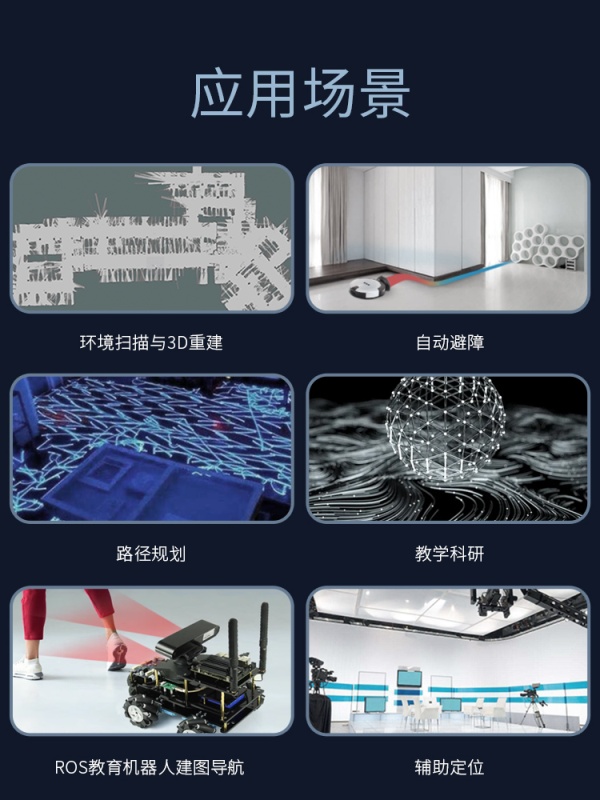 应用场景

环境扫描与3D重建

自动避障

路径规划

教学科研

ROS教育机器人建图导航

辅助定位